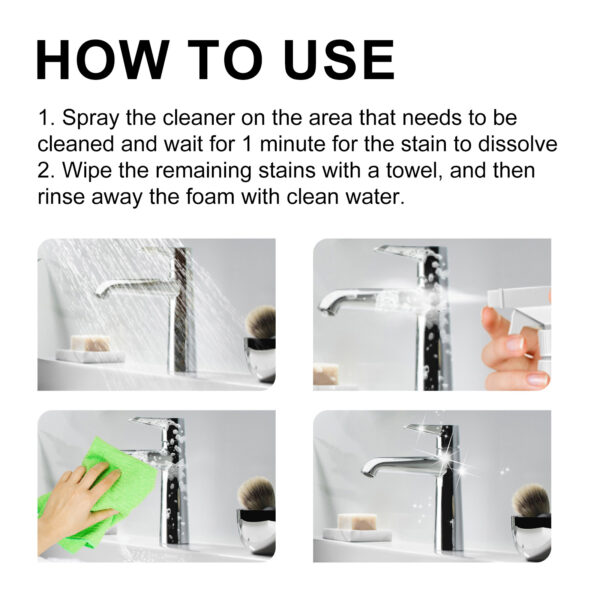 HOW TO USE

1. Spray the cleaner on the area that needs to be cleaned and wait for 1 minute for the stain to dissolve
2. Wipe the remaining stains with a towel, and then rinse away the foam with clean water.